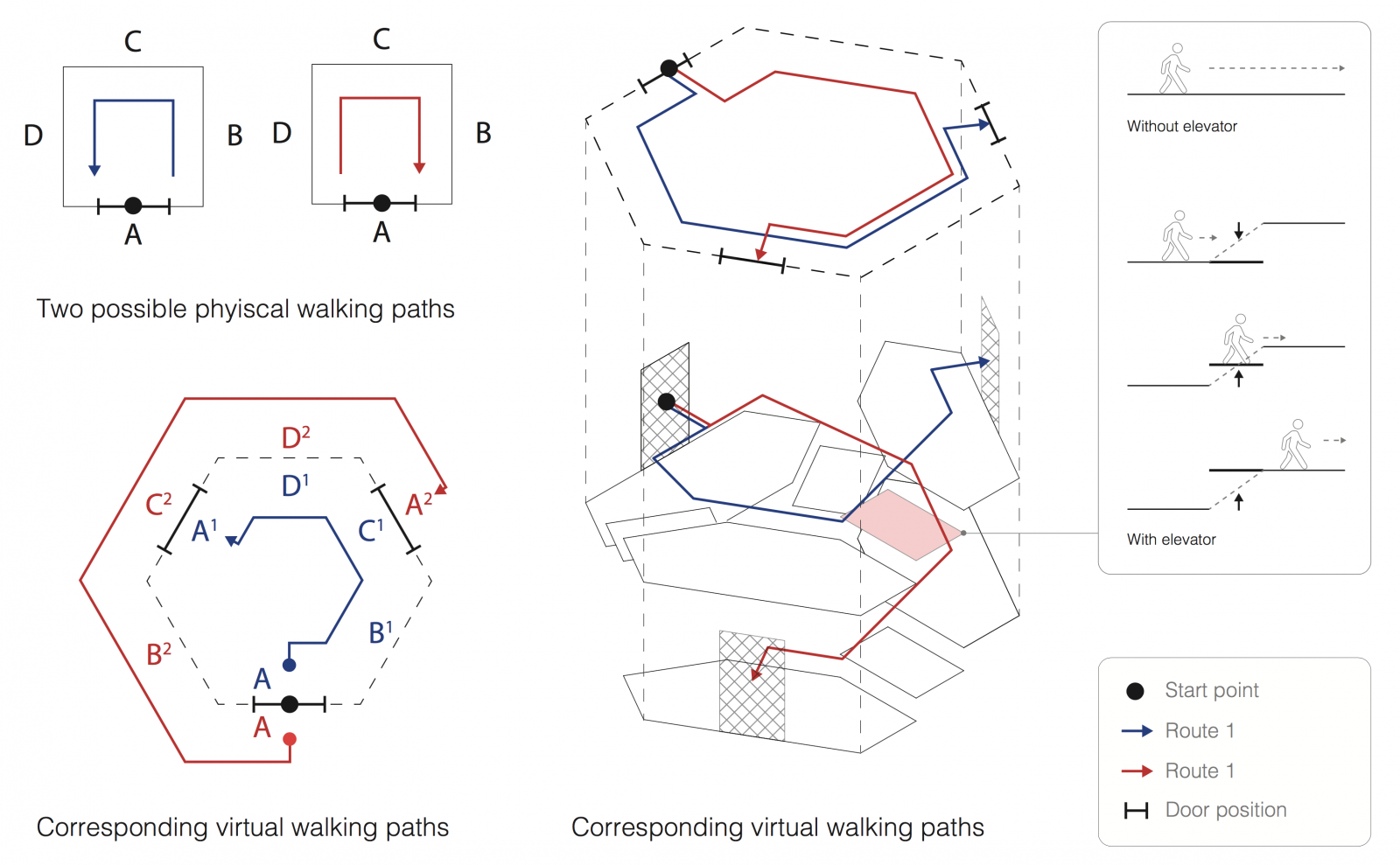 C
D
B
A

C
D
B
A

Two possible phyiscal walking paths

$D^2$
$D^1$
$C^2$
$A^1$
$C^1$
$A^2$
$B^2$
$B^1$
A
A

Corresponding virtual walking paths

Corresponding virtual walking paths

Without elevator

With elevator

Start point
Route 1
Route 1
Door position